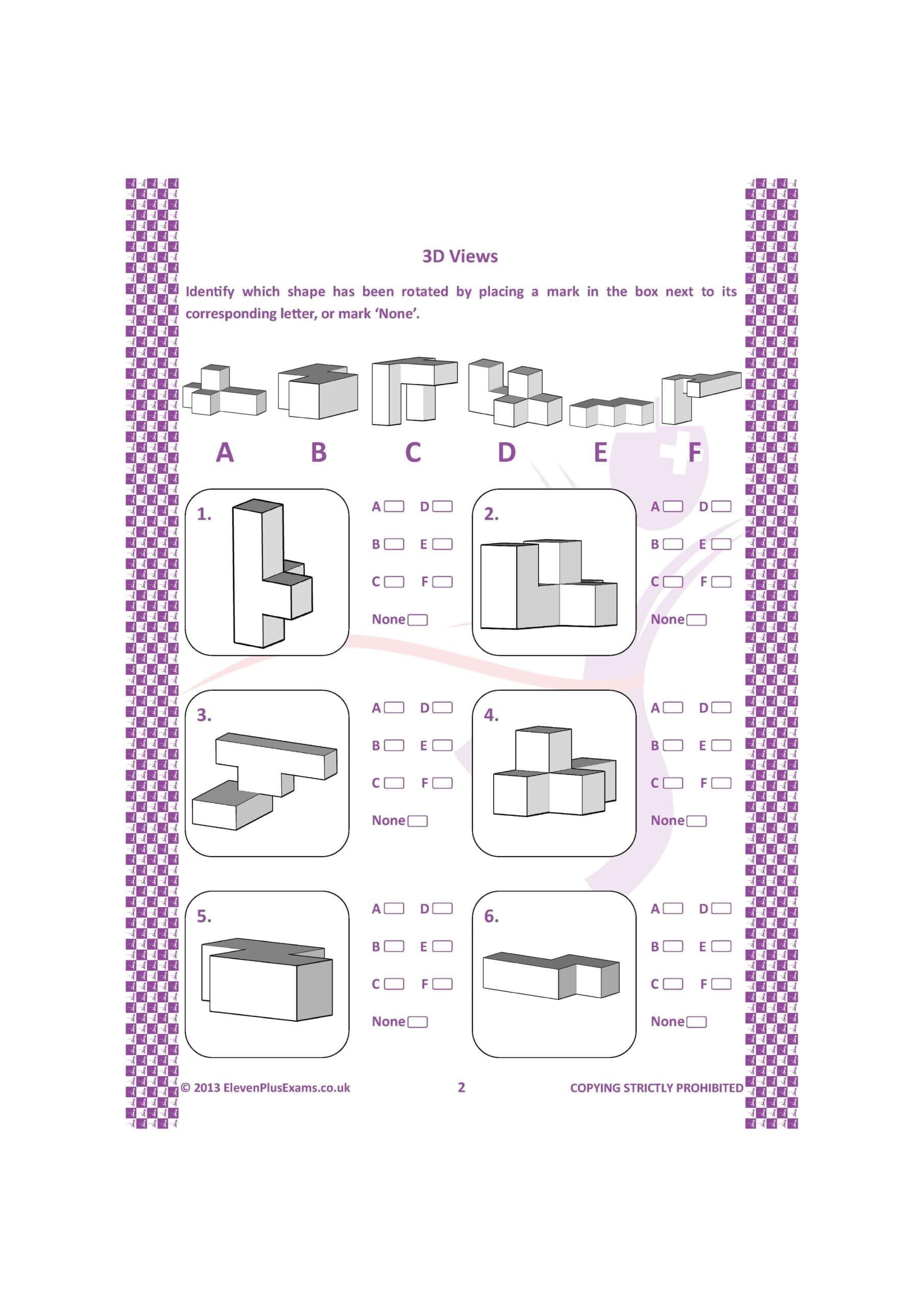 3D Views

Identify which shape has been rotated by placing a mark in the box next to its corresponding letter, or mark 'None'.

A B C D E F

1.

A D
B E
C F
None

2.

A D
B E
C F
None

3.

A D
B E
C F
None

4.

A D
B E
C F
None

5.

A D
B E
C F
None

6.

A D
B E
C F
None

© 2013 ElevenPlusExams.co.uk 2 COPYING STRICTLY PROHIBITED